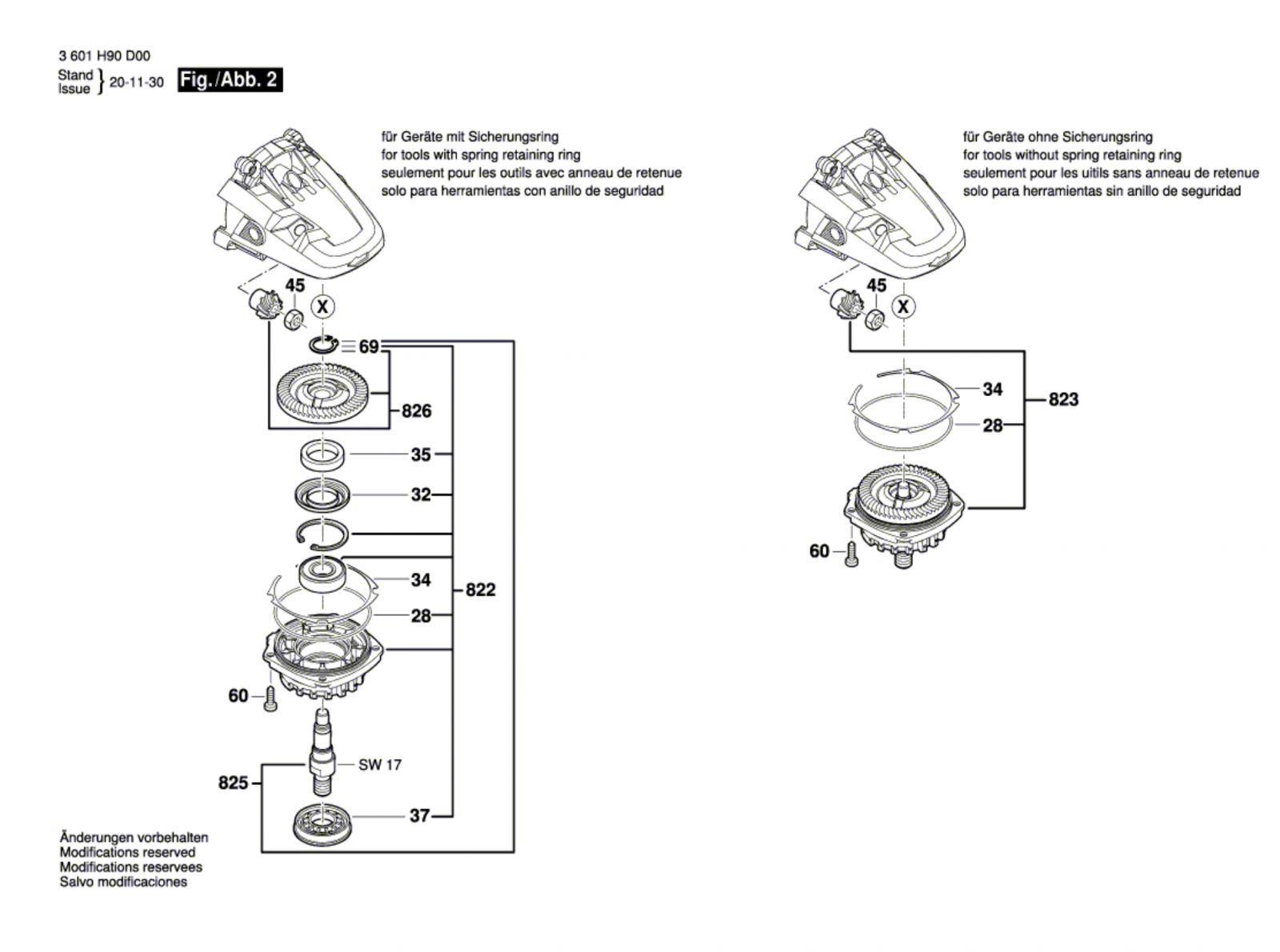 3 601 H90 D00
Stand
Issue } 20-11-30 Fig./Abb. 2

für Geräte mit Sicherungsring
for tools with spring retaining ring
seulement pour les outils avec anneau de retenue
solo para herramientas con anillo de seguridad

45
X
69
826
35
32
34
822
28
60
SW 17
825
37

für Geräte ohne Sicherungsring
for tools without spring retaining ring
seulement pour les uitils sans anneau de retenue
solo para herramientas sin anillo de seguridad

45
X
34
823
28
60

Änderungen vorbehalten
Modifications reserved
Modifications reservees
Salvo modificaciones